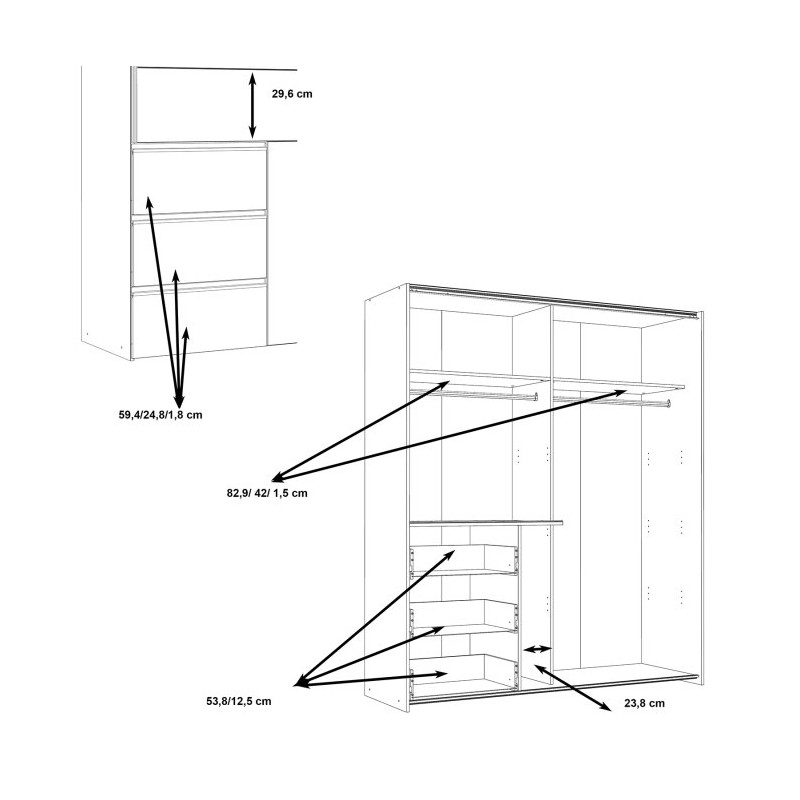 29,6 cm

59,4/24,8/1,8 cm

82,9/ 42/ 1,5 cm

53,8/12,5 cm

23,8 cm