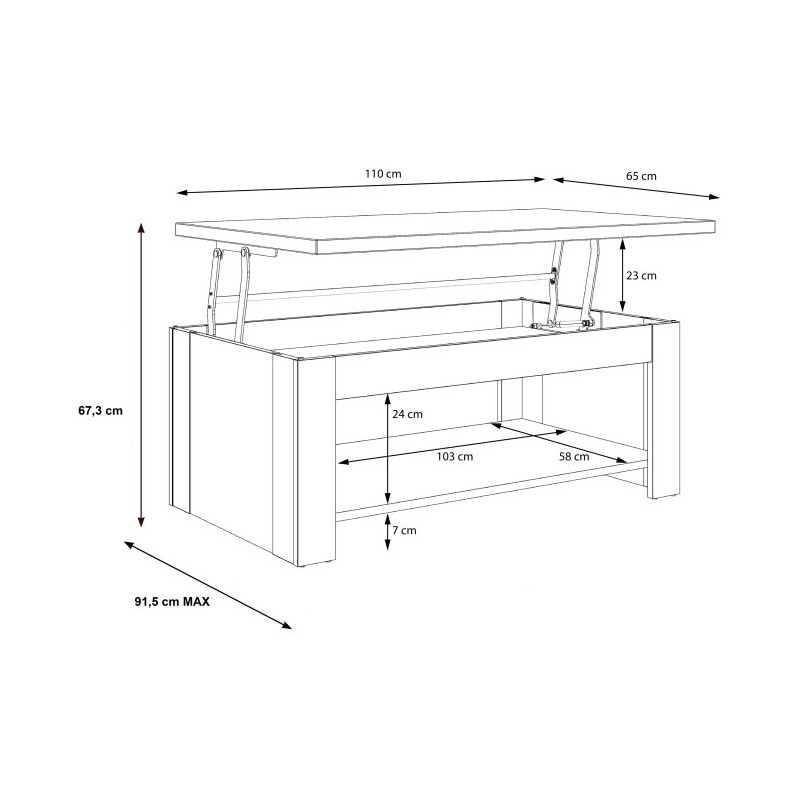 110 cm
65 cm
23 cm
67,3 cm
24 cm
103 cm
58 cm
7 cm
91,5 cm MAX