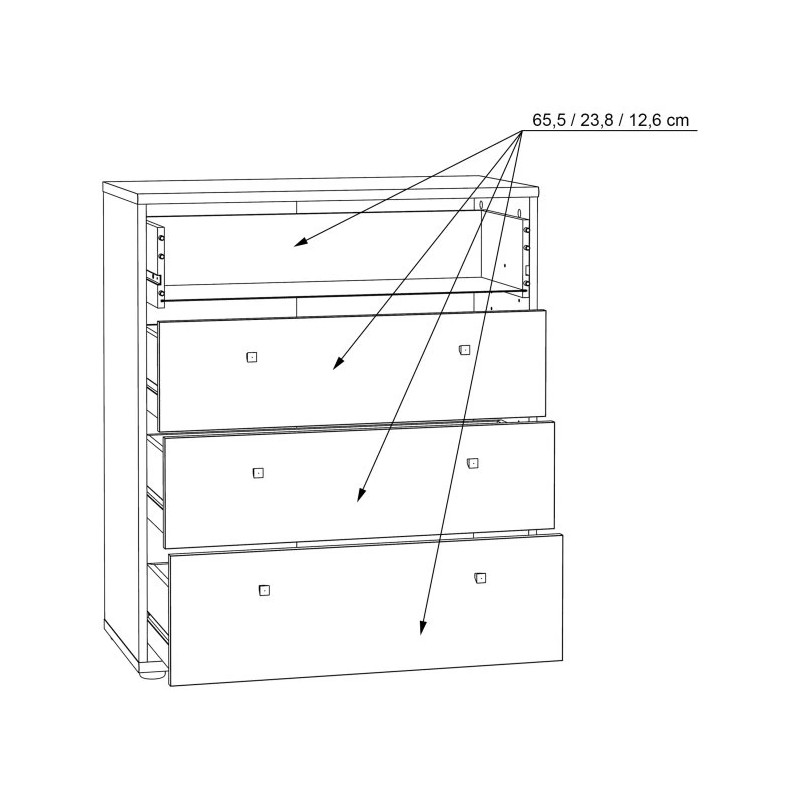 65,5 / 23,8 / 12,6 cm