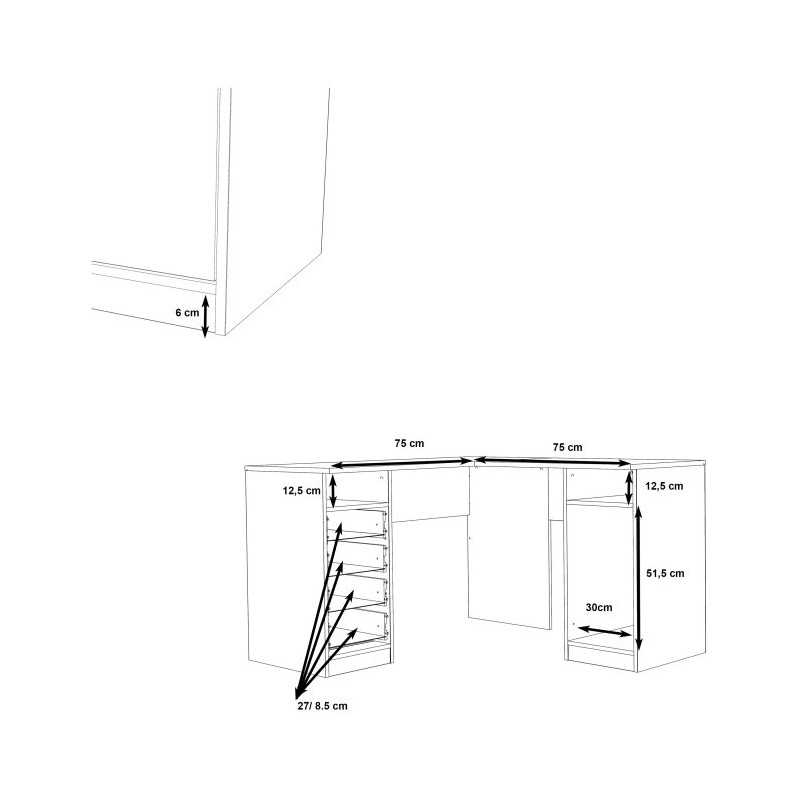 6 cm

75 cm

75 cm

12,5 cm

12,5 cm

51,5 cm

30cm

27/ 8.5 cm