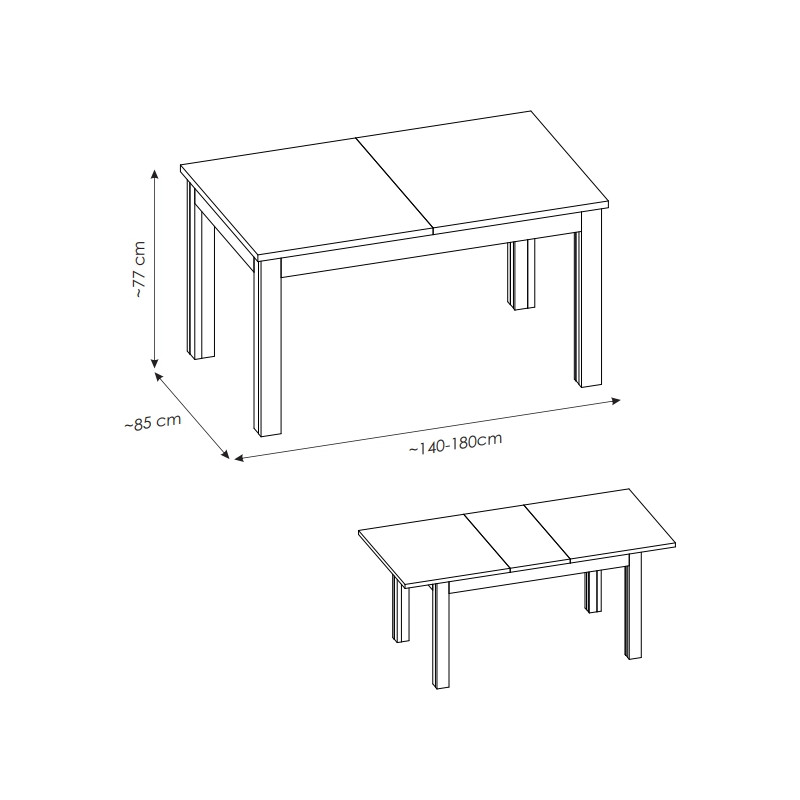 ~77 cm
~85 cm
~140-180cm