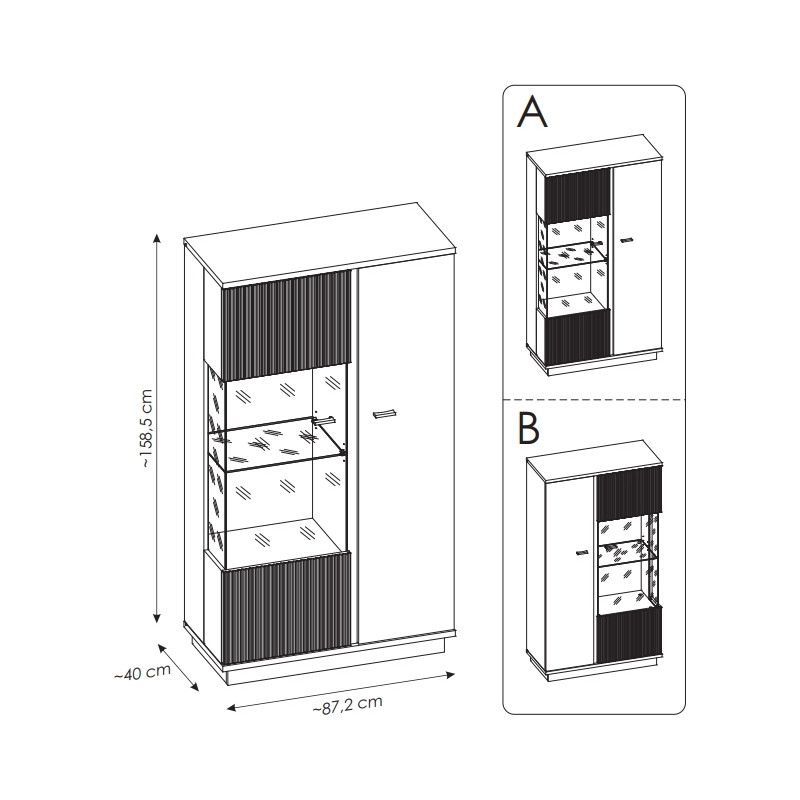 ~158,5 cm

~40 cm

~87,2 cm

A

B