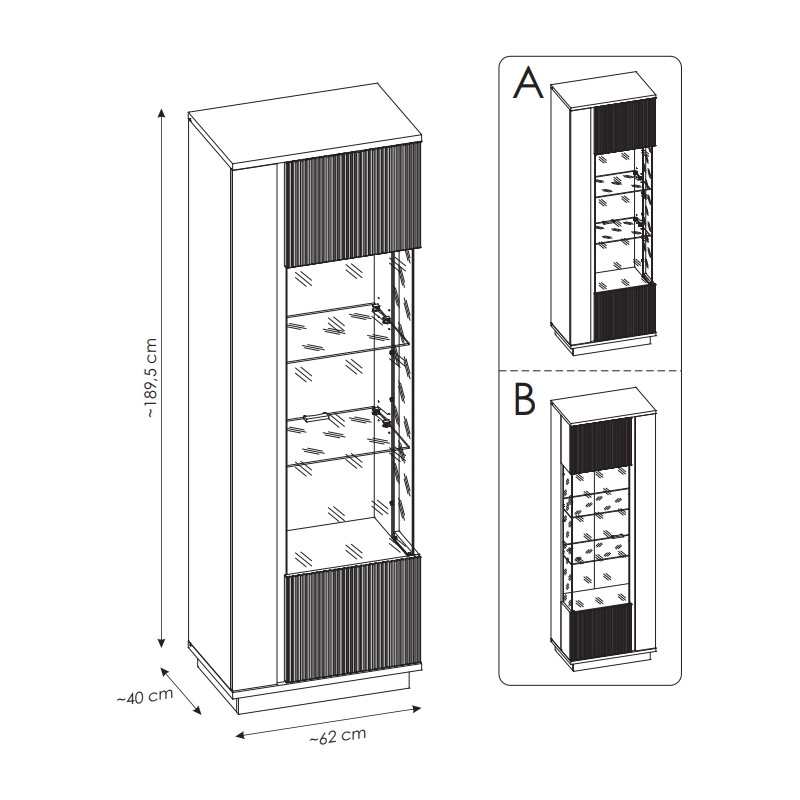 ~189,5 cm

~40 cm

~62 cm

A

B