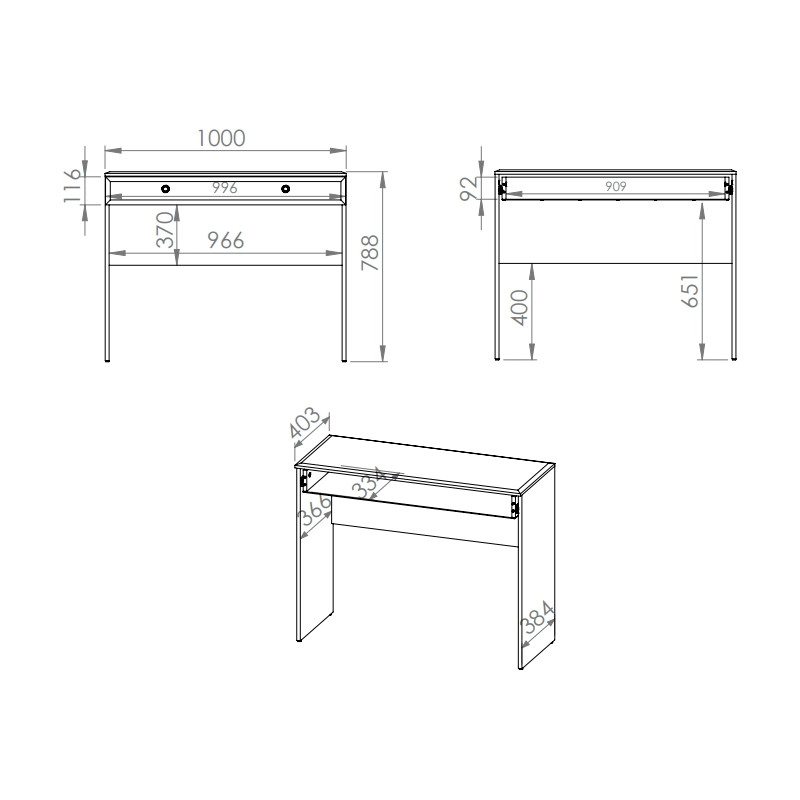 1000
116
996
370
966
788
92
909
400
651
403
334
366
384