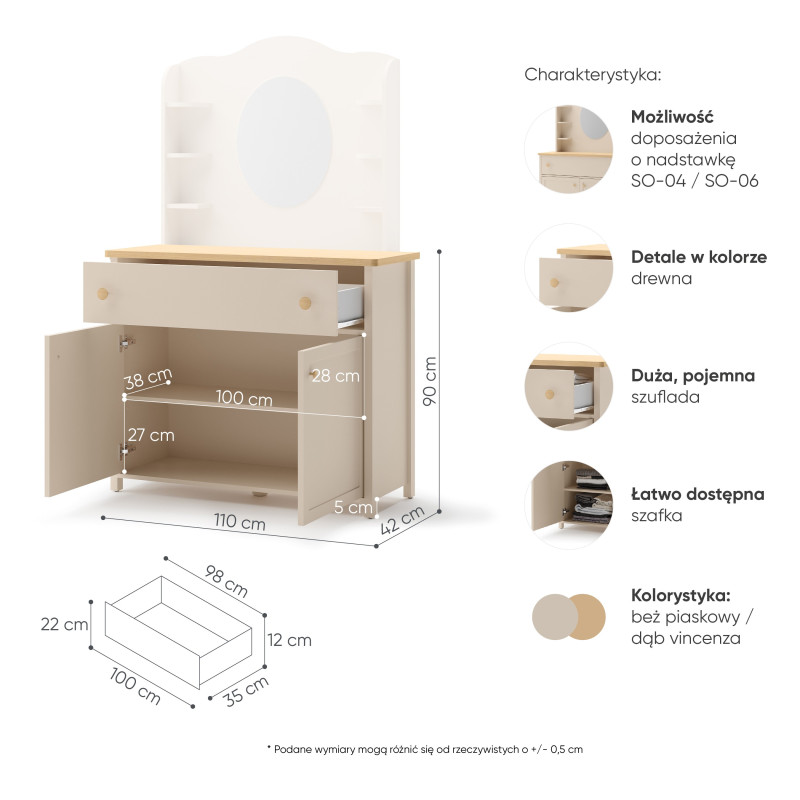 38 cm
28 cm
100 cm
27 cm
90 cm
5 cm
110 cm
42 cm

98 cm
22 cm
12 cm
100 cm
35 cm

Charakterystyka:

**Możliwość** doposażenia o nadstawkę SO-04 / SO-06

**Detale w kolorze** drewna

**Duża, pojemna** szuflada

**Łatwo dostępna** szafka

**Kolorystyka:** beż piaskowy / dąb vincenza

* Podane wymiary mogą różnić się od rzeczywistych o +/- 0,5 cm