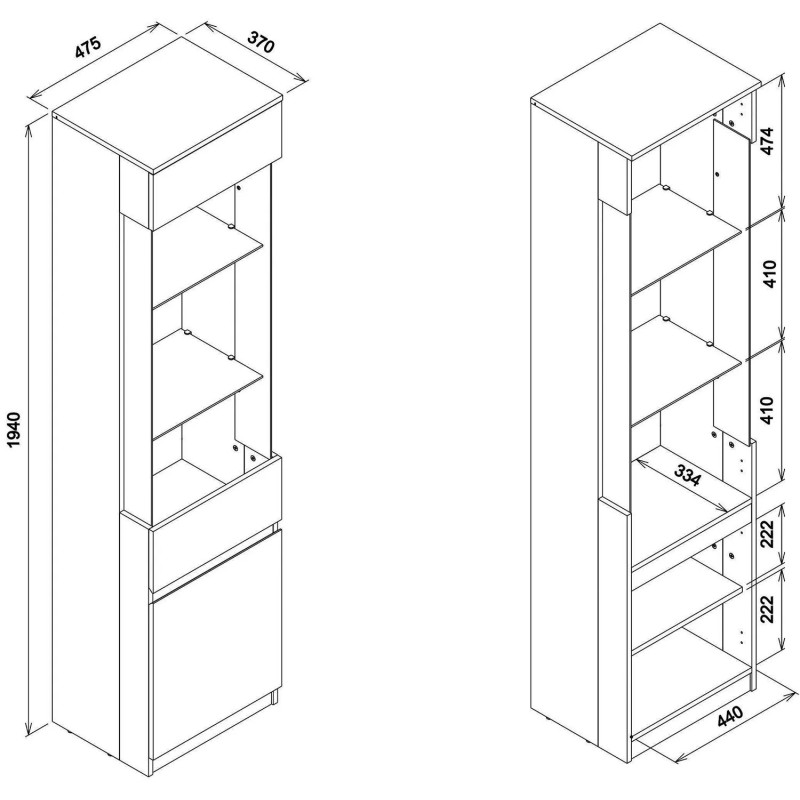 475
370
1940
474
410
410
334
222
222
440