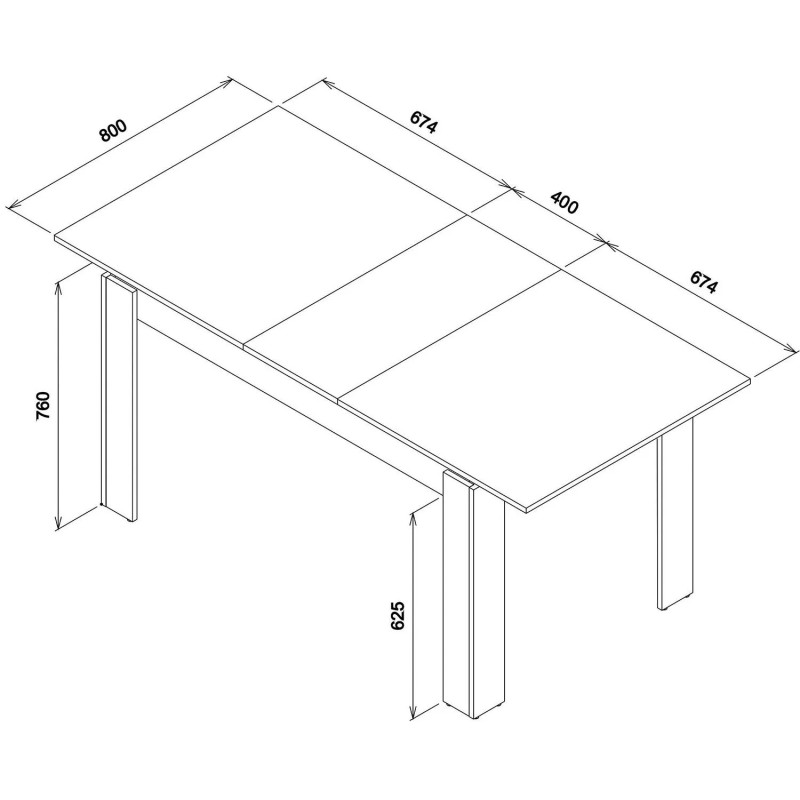 800
674
400
674
760
625