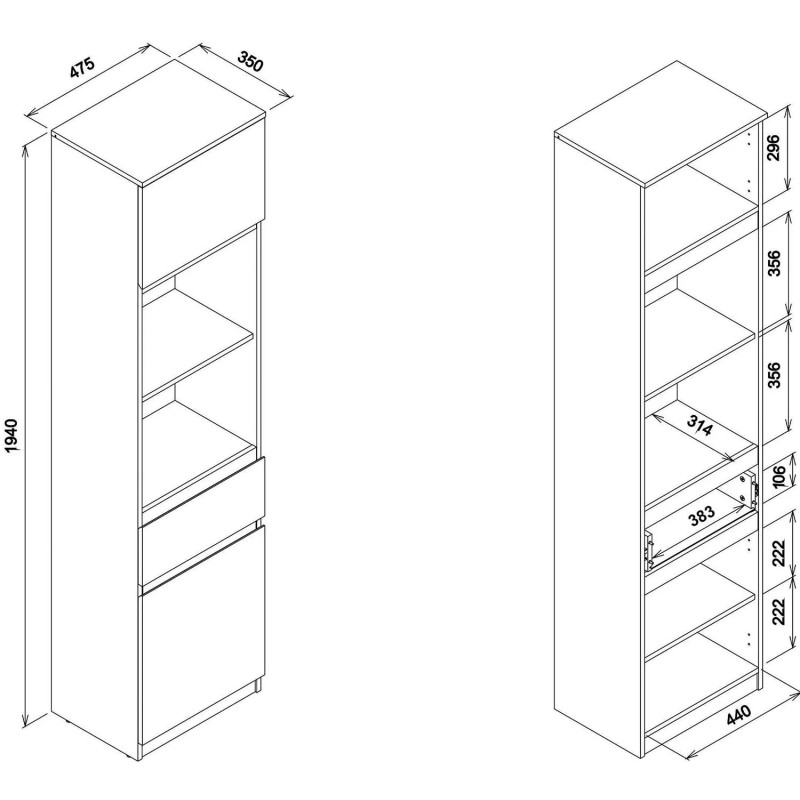 475
350
1940
296
356
356
314
106
383
222
222
440