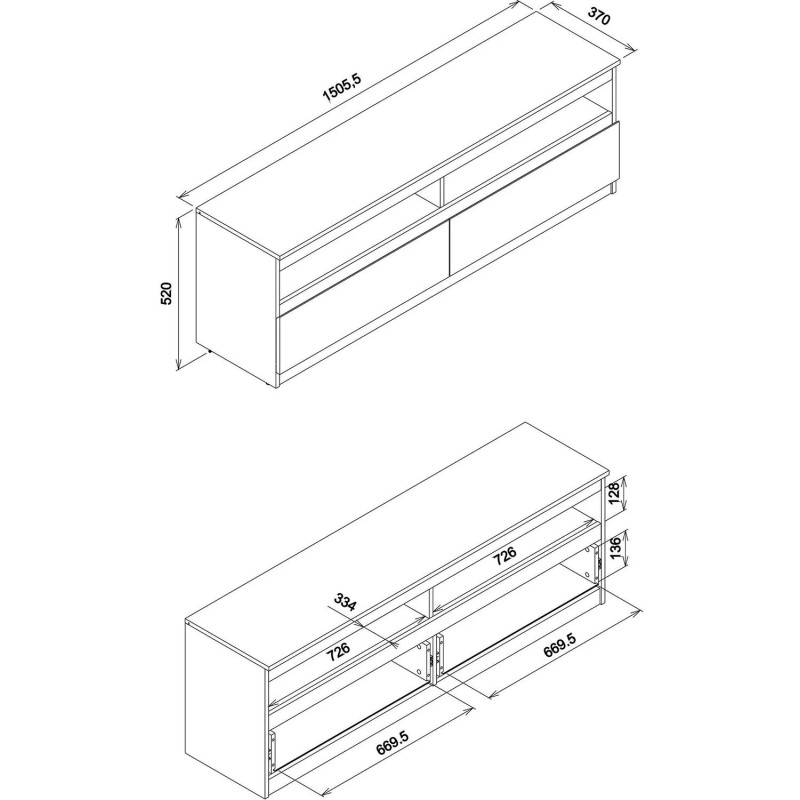 1505,5
370
520

128
136
726
334
726
669.5
669.5