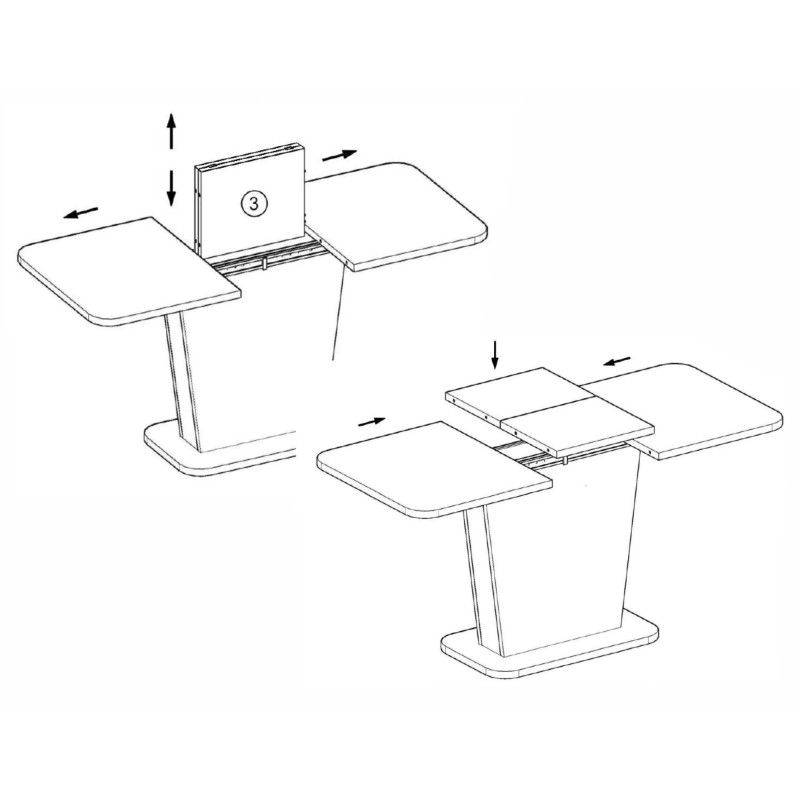 3